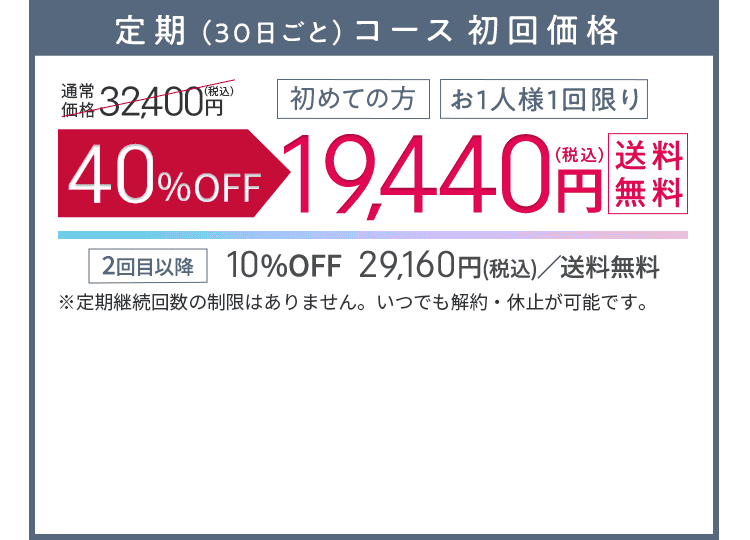 定期（30日ごと）コース 初回価格

通常価格 32,400円(税込)

初めての方

お1人様1回限り

40%OFF 19,440円(税込)

送料無料

2回目以降

10%OFF 29,160円(税込)／送料無料

※定期継続回数の制限はありません。いつでも解約・休止が可能です。